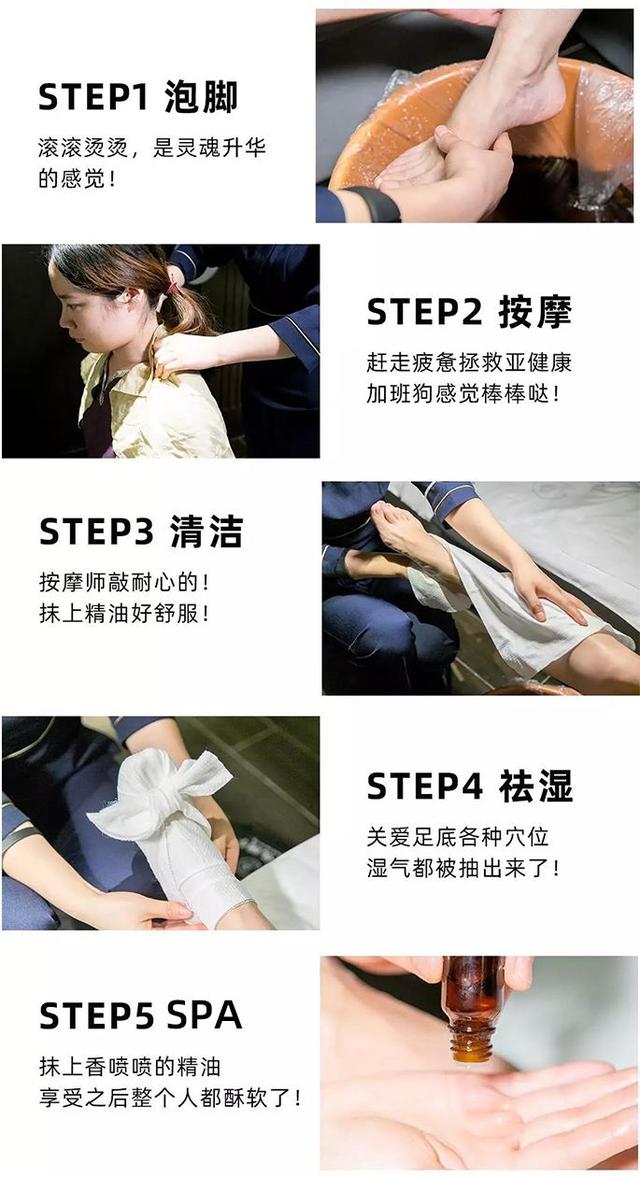 STEP1 泡脚

滚滚烫烫，是灵魂升华的感觉！

STEP2 按摩

赶走疲惫拯救亚健康
加班狗感觉棒棒哒！

STEP3 清洁

按摩师敲耐心的！
抹上精油好舒服！

STEP4 祛湿

关爱足底各种穴位
湿气都被抽出来了！

STEP5 SPA

抹上香喷喷的精油
享受之后整个人都酥软了！